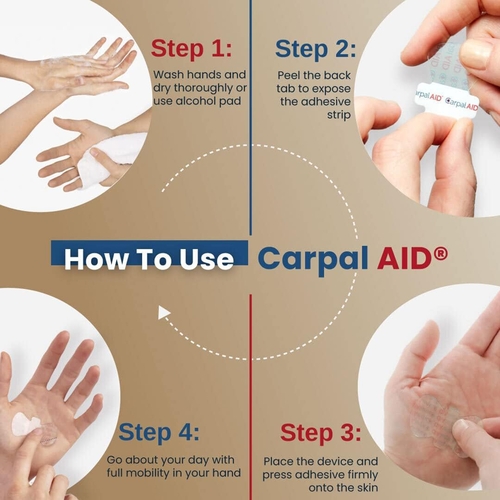 Step 1:
Wash hands and dry thoroughly or use alcohol pad

Step 2:
Peel the back tab to expose the adhesive strip

CarpalAID CarpalAID

How To Use Carpal AID®

Step 4:
Go about your day with full mobility in your hand

Step 3:
Place the device and press adhesive firmly onto the skin